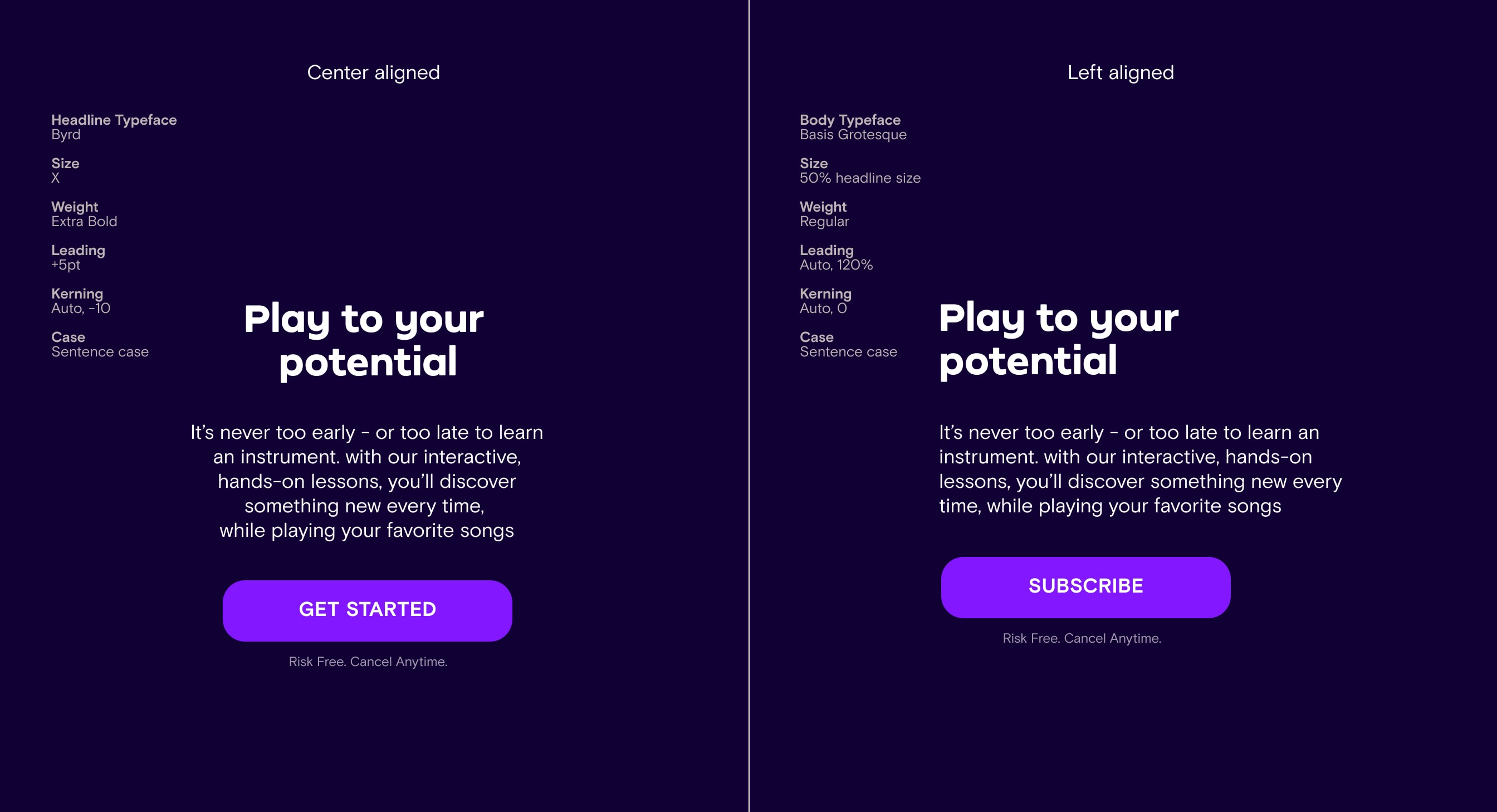 Center aligned

Headline Typeface
Byrd

Size
X

Weight
Extra Bold

Leading
+5pt

Kerning
Auto, -10

Case
Sentence case

Play to your potential

It's never too early - or too late to learn an instrument. with our interactive, hands-on lessons, you'll discover something new every time, while playing your favorite songs

GET STARTED

Risk Free. Cancel Anytime.

Left aligned

Body Typeface
Basis Grotesque

Size
50% headline size

Weight
Regular

Leading
Auto, 120%

Kerning
Auto, 0

Case
Sentence case

Play to your potential

It's never too early - or too late to learn an instrument. with our interactive, hands-on lessons, you'll discover something new every time, while playing your favorite songs

SUBSCRIBE

Risk Free. Cancel Anytime.